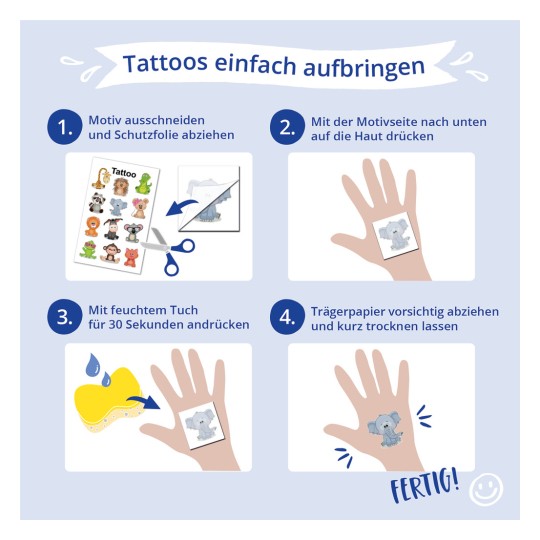 Tattoos einfach aufbringen

1. Motiv ausschneiden und Schutzfolie abziehen

Tattoo

2. Mit der Motivseite nach unten auf die Haut drücken

3. Mit feuchtem Tuch für 30 Sekunden andrücken

4. Trägerpapier vorsichtig abziehen und kurz trocknen lassen

FERTIG!